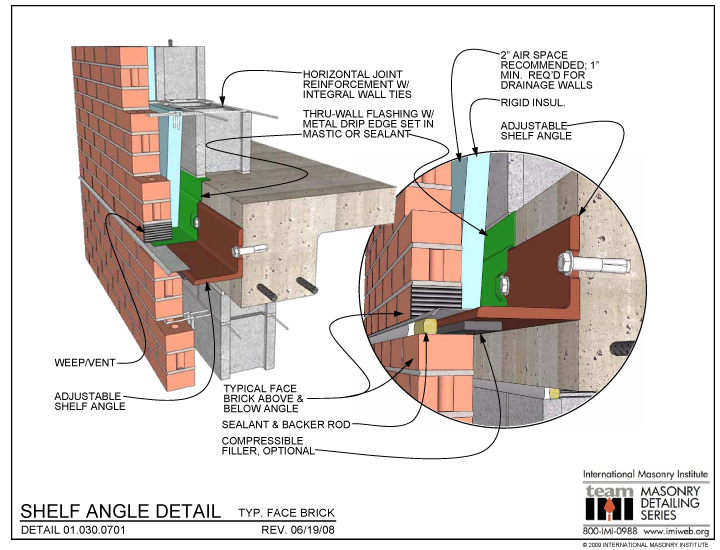 HORIZONTAL JOINT REINFORCEMENT W/ INTEGRAL WALL TIES

THRU-WALL FLASHING W/ METAL DRIP EDGE SET IN MASTIC OR SEALANT

2" AIR SPACE RECOMMENDED; 1" MIN. REQ'D FOR DRAINAGE WALLS

RIGID INSUL.

ADJUSTABLE SHELF ANGLE

WEEP/VENT

ADJUSTABLE SHELF ANGLE

TYPICAL FACE BRICK ABOVE & BELOW ANGLE

SEALANT & BACKER ROD

COMPRESSIBLE FILLER, OPTIONAL

SHELF ANGLE DETAIL TYP. FACE BRICK

DETAIL 01.030.0701 REV. 06/19/08

International Masonry Institute

team IMI MASONRY DETAILING SERIES

800-IMI-0988 www.imiweb.org

© 2009 INTERNATIONAL MASONRY INSTITUTE