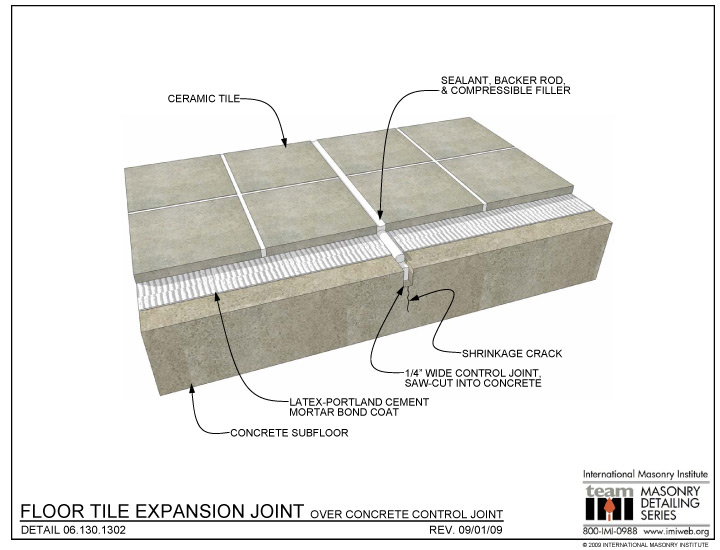 CERAMIC TILE

SEALANT, BACKER ROD, & COMPRESSIBLE FILLER

SHRINKAGE CRACK

1/4" WIDE CONTROL JOINT, SAW-CUT INTO CONCRETE

LATEX-PORTLAND CEMENT MORTAR BOND COAT

CONCRETE SUBFLOOR

FLOOR TILE EXPANSION JOINT OVER CONCRETE CONTROL JOINT

DETAIL 06.130.1302

REV. 09/01/09

International Masonry Institute

team IMI

MASONRY DETAILING SERIES

800-IMI-0988 www.imiweb.org

© 2009 INTERNATIONAL MASONRY INSTITUTE