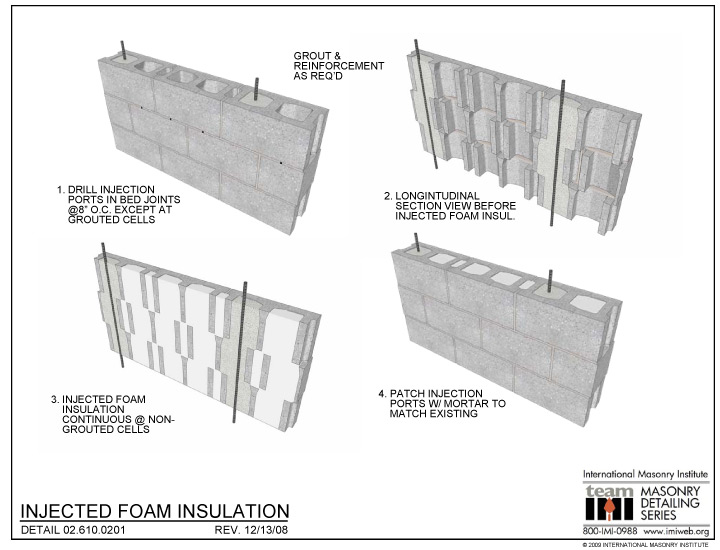 GROUT & REINFORCEMENT AS REQ'D

1. DRILL INJECTION PORTS IN BED JOINTS @8" O.C. EXCEPT AT GROUTED CELLS

2. LONGINTUDINAL SECTION VIEW BEFORE INJECTED FOAM INSUL.

3. INJECTED FOAM INSULATION CONTINUOUS @ NON-GROUTED CELLS

4. PATCH INJECTION PORTS W/ MORTAR TO MATCH EXISTING

INJECTED FOAM INSULATION

DETAIL 02.610.0201

REV. 12/13/08

International Masonry Institute

team IMI

MASONRY DETAILING SERIES

800-IMI-0988 www.imiweb.org

© 2009 INTERNATIONAL MASONRY INSTITUTE