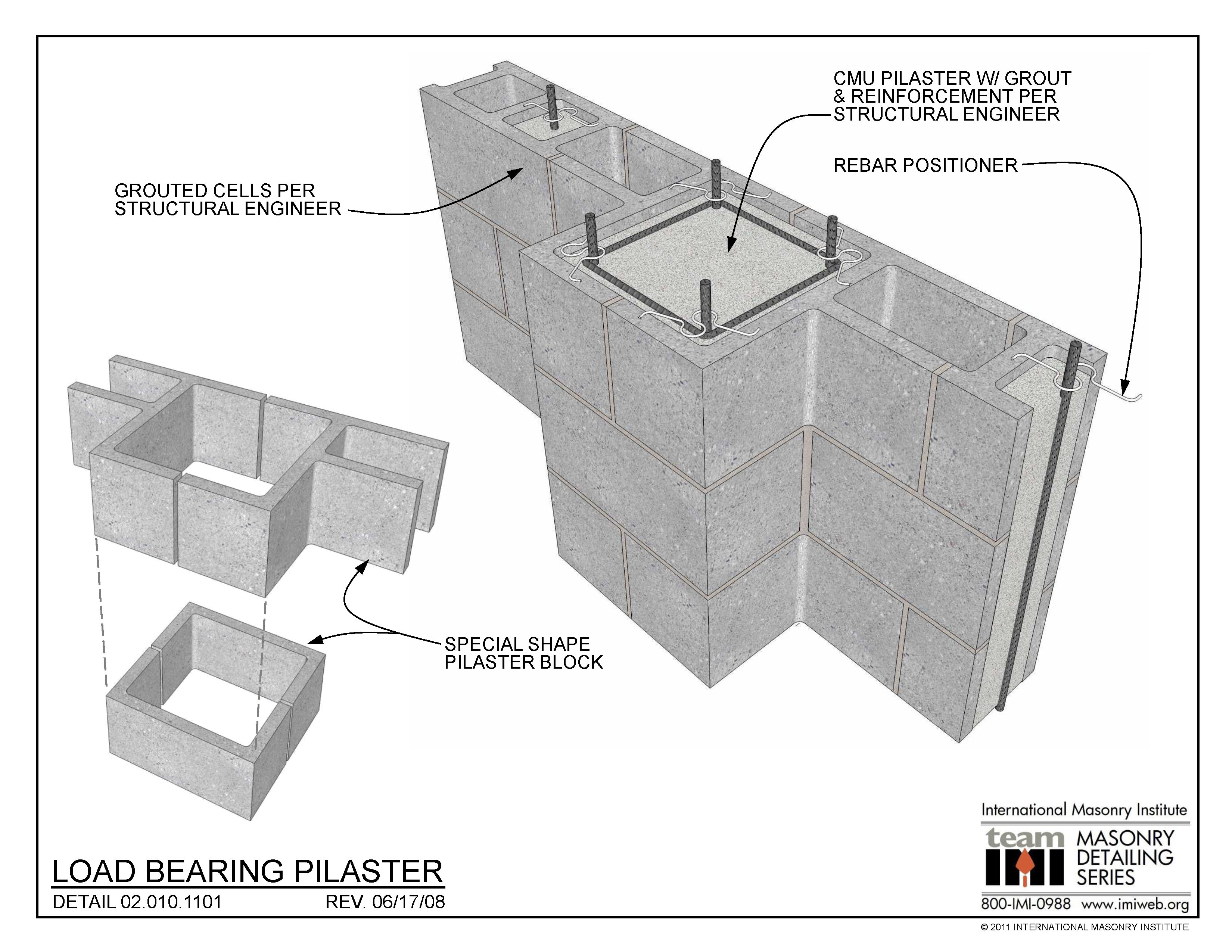 CMU PILASTER W/ GROUT & REINFORCEMENT PER STRUCTURAL ENGINEER

REBAR POSITIONER

GROUTED CELLS PER STRUCTURAL ENGINEER

SPECIAL SHAPE PILASTER BLOCK

LOAD BEARING PILASTER

DETAIL 02.010.1101

REV. 06/17/08

International Masonry Institute

team IMI

MASONRY DETAILING SERIES

800-IMI-0988 www.imiweb.org

© 2011 INTERNATIONAL MASONRY INSTITUTE