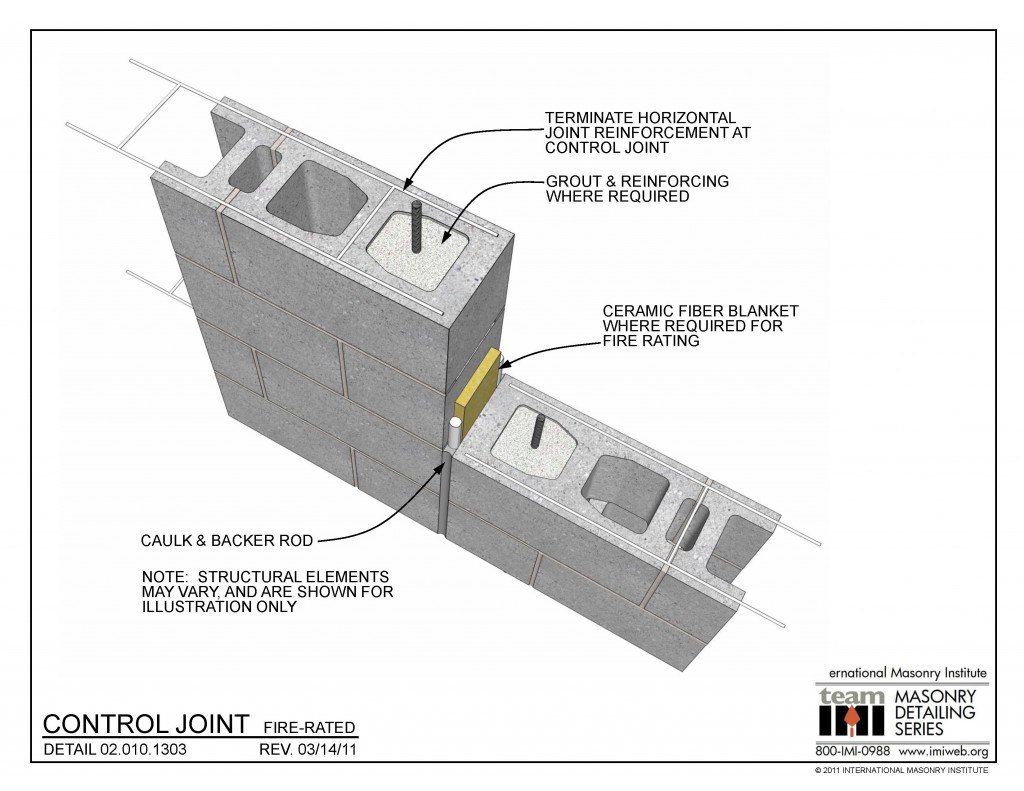 TERMINATE HORIZONTAL JOINT REINFORCEMENT AT CONTROL JOINT

GROUT & REINFORCING WHERE REQUIRED

CERAMIC FIBER BLANKET WHERE REQUIRED FOR FIRE RATING

CAULK & BACKER ROD

NOTE: STRUCTURAL ELEMENTS MAY VARY, AND ARE SHOWN FOR ILLUSTRATION ONLY

CONTROL JOINT FIRE-RATED

DETAIL 02.010.1303 REV. 03/14/11

ernational Masonry Institute

team IMI MASONRY DETAILING SERIES

800-IMI-0988 www.imiweb.org

© 2011 INTERNATIONAL MASONRY INSTITUTE