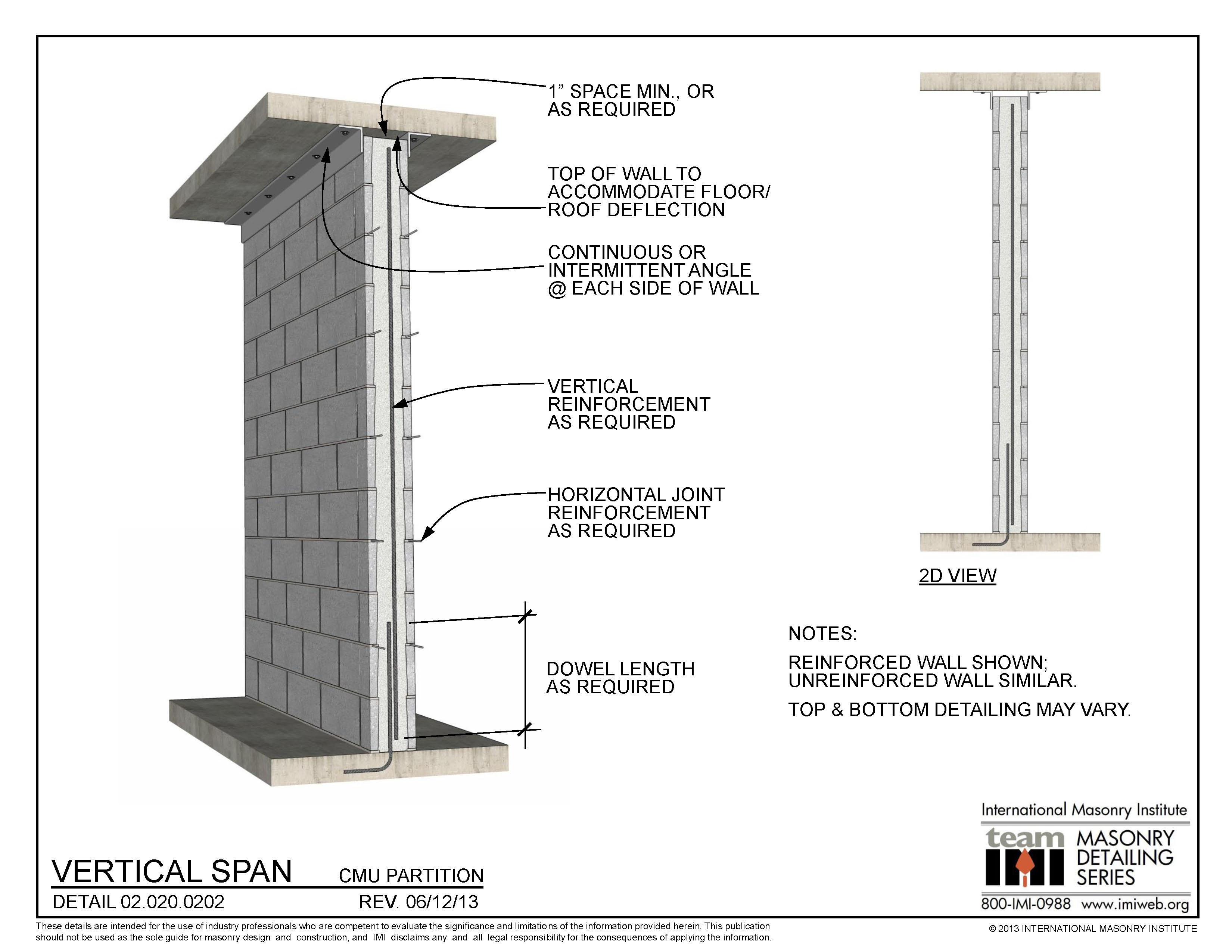 1" SPACE MIN., OR AS REQUIRED

TOP OF WALL TO ACCOMMODATE FLOOR/ ROOF DEFLECTION

CONTINUOUS OR INTERMITTENT ANGLE @ EACH SIDE OF WALL

VERTICAL REINFORCEMENT AS REQUIRED

HORIZONTAL JOINT REINFORCEMENT AS REQUIRED

DOWEL LENGTH AS REQUIRED

2D VIEW

NOTES:

REINFORCED WALL SHOWN; UNREINFORCED WALL SIMILAR.

TOP & BOTTOM DETAILING MAY VARY.

VERTICAL SPAN CMU PARTITION

DETAIL 02.020.0202 REV. 06/12/13

International Masonry Institute

team IMI MASONRY DETAILING SERIES

800-IMI-0988 www.imiweb.org

These details are intended for the use of industry professionals who are competent to evaluate the significance and limitations of the information provided herein. This publication should not be used as the sole guide for masonry design and construction, and IMI disclaims any and all legal responsibility for the consequences of applying the information.

© 2013 INTERNATIONAL MASONRY INSTITUTE