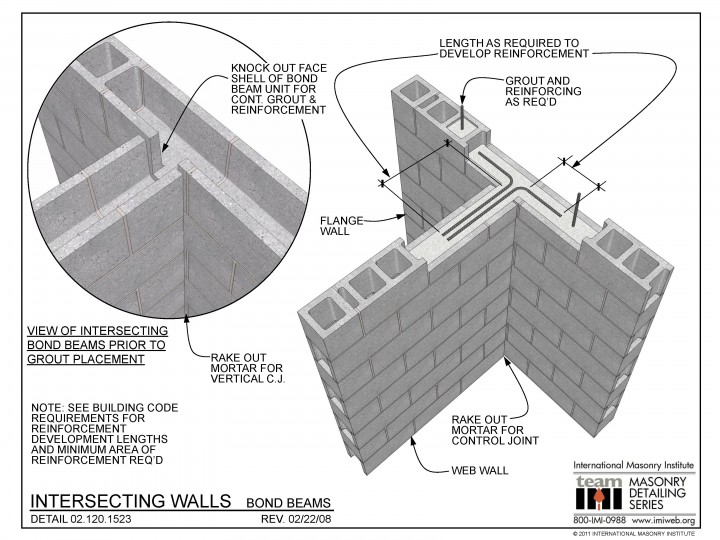 KNOCK OUT FACE SHELL OF BOND BEAM UNIT FOR CONT. GROUT & REINFORCEMENT

LENGTH AS REQUIRED TO DEVELOP REINFORCEMENT

GROUT AND REINFORCING AS REQ'D

FLANGE WALL

VIEW OF INTERSECTING BOND BEAMS PRIOR TO GROUT PLACEMENT

RAKE OUT MORTAR FOR VERTICAL C.J.

NOTE: SEE BUILDING CODE REQUIREMENTS FOR REINFORCEMENT DEVELOPMENT LENGTHS AND MINIMUM AREA OF REINFORCEMENT REQ'D

RAKE OUT MORTAR FOR CONTROL JOINT

WEB WALL

INTERSECTING WALLS BOND BEAMS

DETAIL 02.120.1523

REV. 02/22/08

International Masonry Institute

team IMI

MASONRY DETAILING SERIES

800-IMI-0988 www.imiweb.org

© 2011 INTERNATIONAL MASONRY INSTITUTE