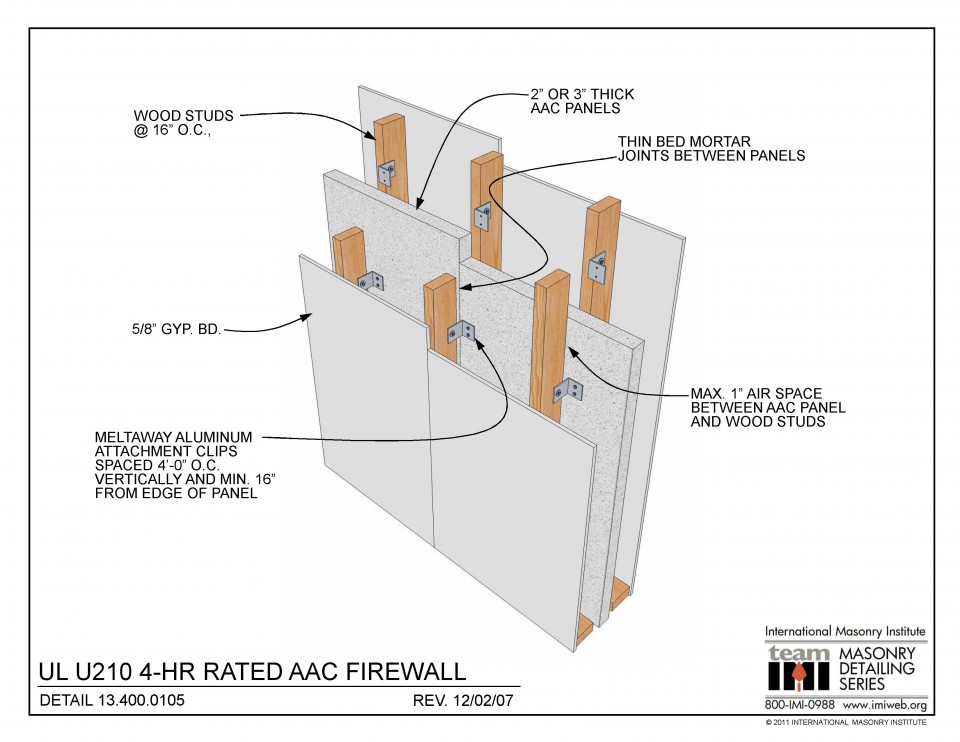 WOOD STUDS @ 16" O.C.,

2" OR 3" THICK AAC PANELS

THIN BED MORTAR JOINTS BETWEEN PANELS

5/8" GYP. BD.

MAX. 1" AIR SPACE BETWEEN AAC PANEL AND WOOD STUDS

MELTAWAY ALUMINUM ATTACHMENT CLIPS SPACED 4'-0" O.C. VERTICALLY AND MIN. 16" FROM EDGE OF PANEL

UL U210 4-HR RATED AAC FIREWALL

DETAIL 13.400.0105

REV. 12/02/07

International Masonry Institute

team IMI MASONRY DETAILING SERIES

800-IMI-0988 www.imiweb.org

© 2011 INTERNATIONAL MASONRY INSTITUTE